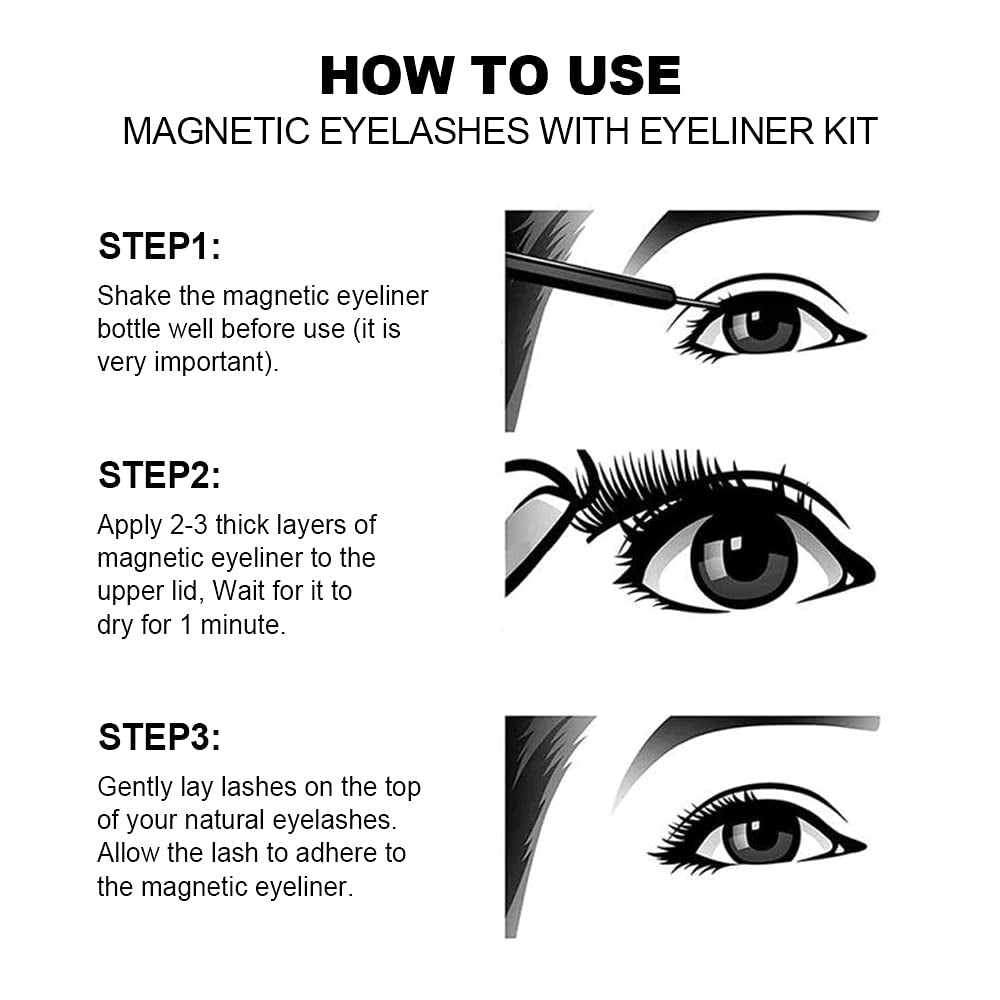 HOW TO USE
MAGNETIC EYELASHES WITH EYELINER KIT

STEP1:
Shake the magnetic eyeliner bottle well before use (it is very important).

STEP2:
Apply 2-3 thick layers of magnetic eyeliner to the upper lid, Wait for it to dry for 1 minute.

STEP3:
Gently lay lashes on the top of your natural eyelashes. Allow the lash to adhere to the magnetic eyeliner.